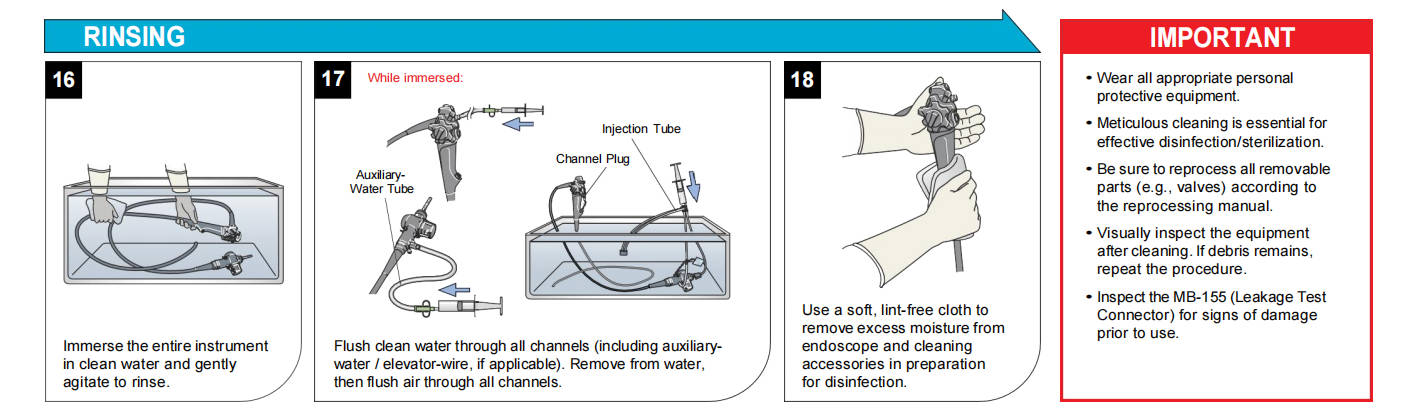 RINSING

16

Immerse the entire instrument in clean water and gently agitate to rinse.

17 While immersed:

Auxiliary-Water Tube

Channel Plug

Injection Tube

Flush clean water through all channels (including auxiliary-water / elevator-wire, if applicable). Remove from water, then flush air through all channels.

18

Use a soft, lint-free cloth to remove excess moisture from endoscope and cleaning accessories in preparation for disinfection.

IMPORTANT

• Wear all appropriate personal protective equipment.

• Meticulous cleaning is essential for effective disinfection/sterilization.

• Be sure to reprocess all removable parts (e.g., valves) according to the reprocessing manual.

• Visually inspect the equipment after cleaning. If debris remains, repeat the procedure.

• Inspect the MB-155 (Leakage Test Connector) for signs of damage prior to use.